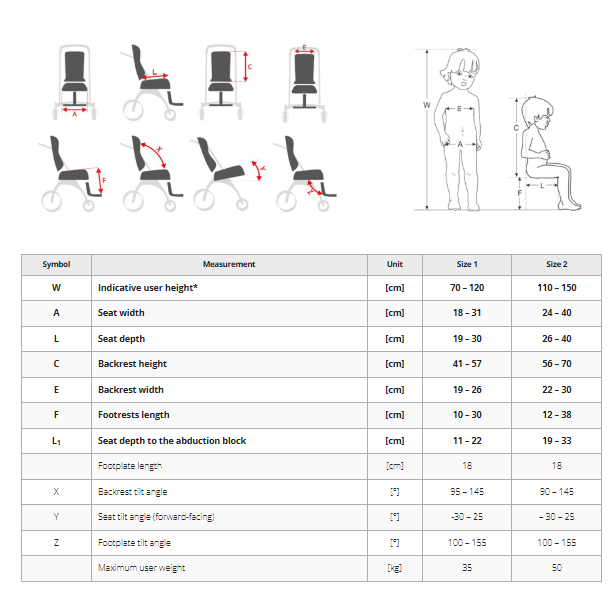 A L C E
F X Y Z

W E A C F L

| Symbol | Measurement | Unit | Size 1 | Size 2 |
|---|---|---|---|---|
| W | Indicative user height* | [cm] | 70 – 120 | 110 – 150 |
| A | Seat width | [cm] | 18 – 31 | 24 – 40 |
| L | Seat depth | [cm] | 19 – 30 | 26 – 40 |
| C | Backrest height | [cm] | 41 – 57 | 56 – 70 |
| E | Backrest width | [cm] | 19 – 26 | 22 – 30 |
| F | Footrests length | [cm] | 10 – 30 | 12 – 38 |
| $L_1$ | Seat depth to the abduction block | [cm] | 11 – 22 | 19 – 33 |
| | Footplate length | [cm] | 18 | 18 |
| X | Backrest tilt angle | [°] | 95 – 145 | 90 – 145 |
| Y | Seat tilt angle (forward-facing) | [°] | -30 – 25 | – 30 – 25 |
| Z | Footplate tilt angle | [°] | 100 – 155 | 100 – 155 |
| | Maximum user weight | [kg] | 35 | 50 |