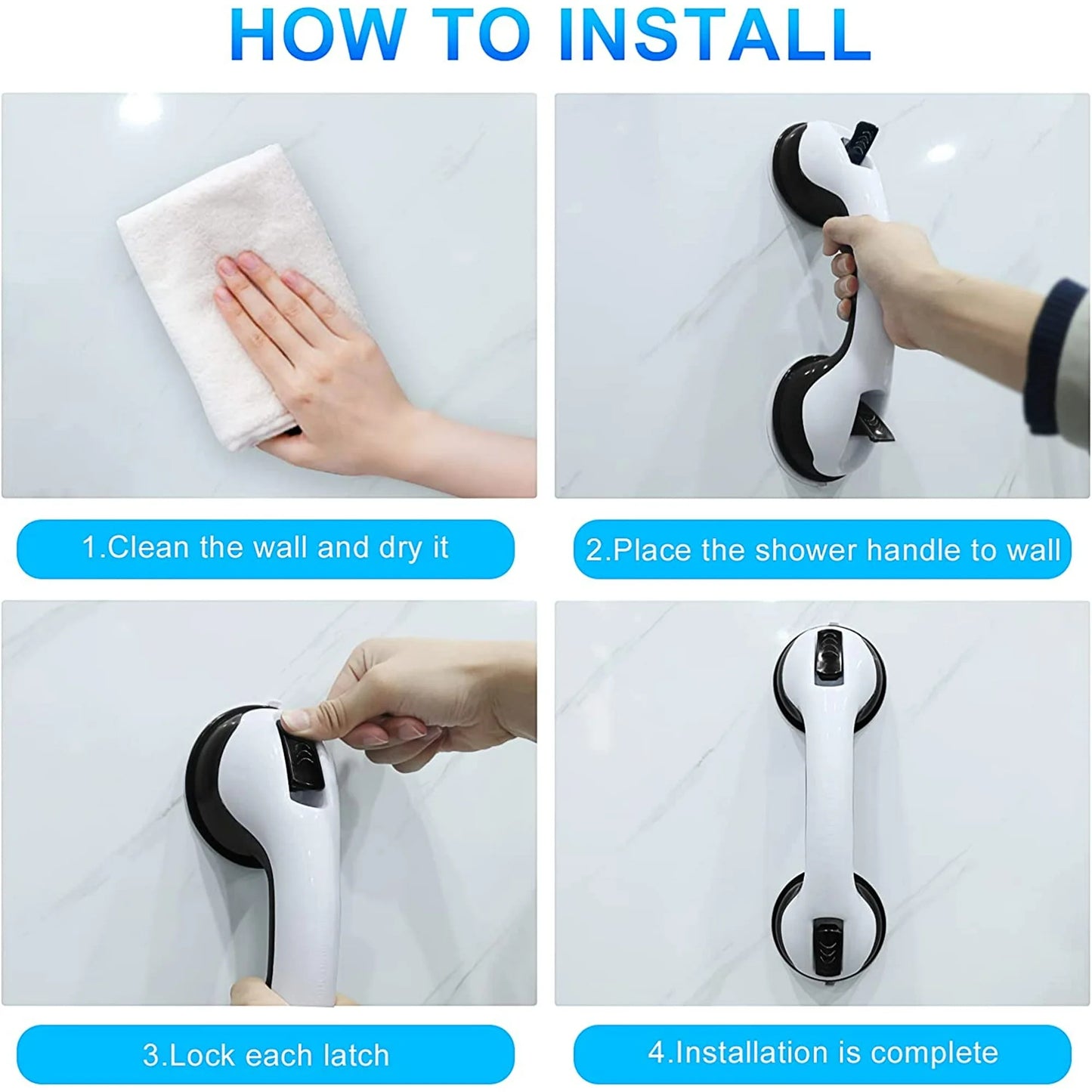 HOW TO INSTALL

1.Clean the wall and dry it

2.Place the shower handle to wall

3.Lock each latch

4.Installation is complete